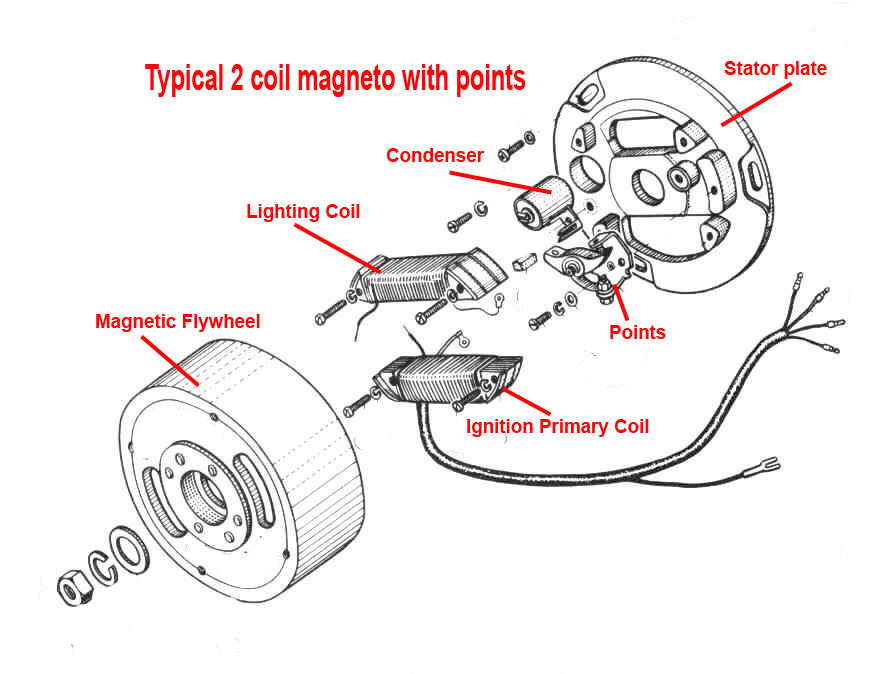 Typical 2 coil magneto with points

Stator plate

Condenser

Lighting Coil

Magnetic Flywheel

Points

Ignition Primary Coil